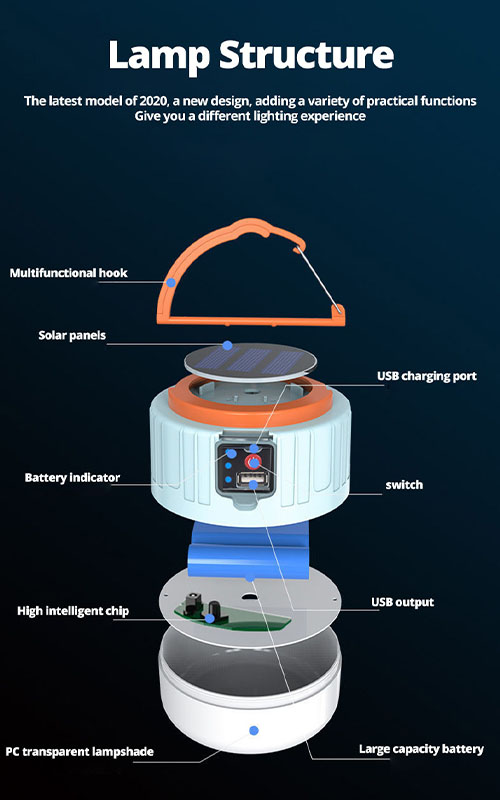 Lamp Structure

The latest model of 2020, a new design, adding a variety of practical functions
Give you a different lighting experience

Multifunctional hook

Solar panels

USB charging port

Battery indicator

switch

High intelligent chip

USB output

PC transparent lampshade

Large capacity battery